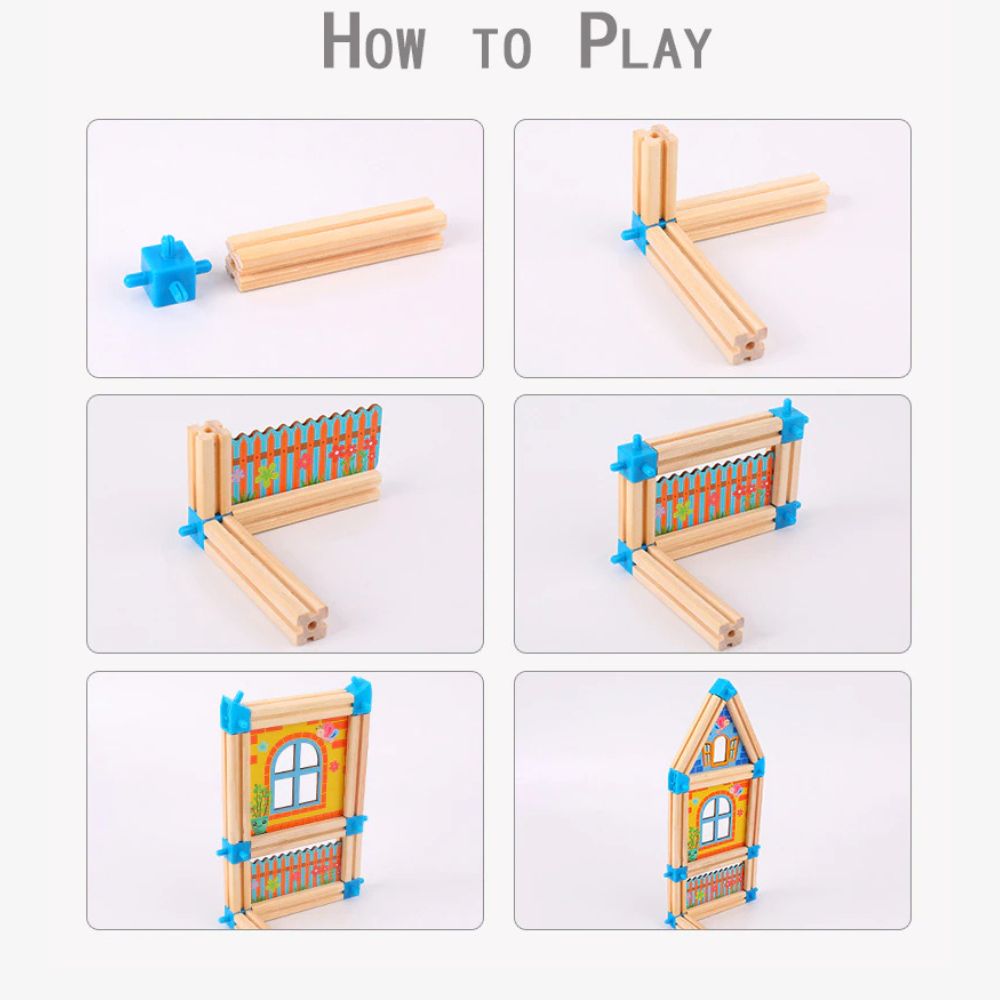 How to Play